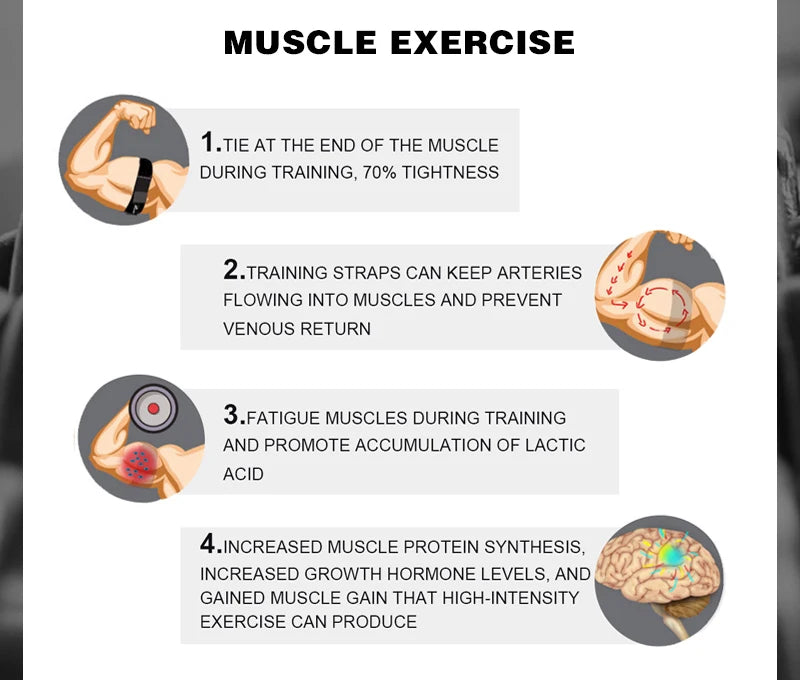 MUSCLE EXERCISE

1.TIE AT THE END OF THE MUSCLE DURING TRAINING, 70% TIGHTNESS

2.TRAINING STRAPS CAN KEEP ARTERIES FLOWING INTO MUSCLES AND PREVENT VENOUS RETURN

3.FATIGUE MUSCLES DURING TRAINING AND PROMOTE ACCUMULATION OF LACTIC ACID

4.INCREASED MUSCLE PROTEIN SYNTHESIS, INCREASED GROWTH HORMONE LEVELS, AND GAINED MUSCLE GAIN THAT HIGH-INTENSITY EXERCISE CAN PRODUCE