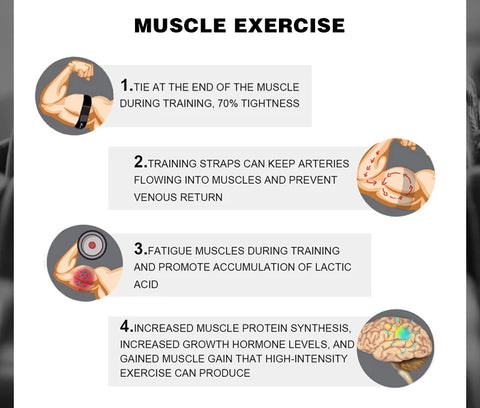 MUSCLE EXERCISE

1.TIE AT THE END OF THE MUSCLE DURING TRAINING, 70% TIGHTNESS

2.TRAINING STRAPS CAN KEEP ARTERIES FLOWING INTO MUSCLES AND PREVENT VENOUS RETURN

3.FATIGUE MUSCLES DURING TRAINING AND PROMOTE ACCUMULATION OF LACTIC ACID

4.INCREASED MUSCLE PROTEIN SYNTHESIS, INCREASED GROWTH HORMONE LEVELS, AND GAINED MUSCLE GAIN THAT HIGH-INTENSITY EXERCISE CAN PRODUCE